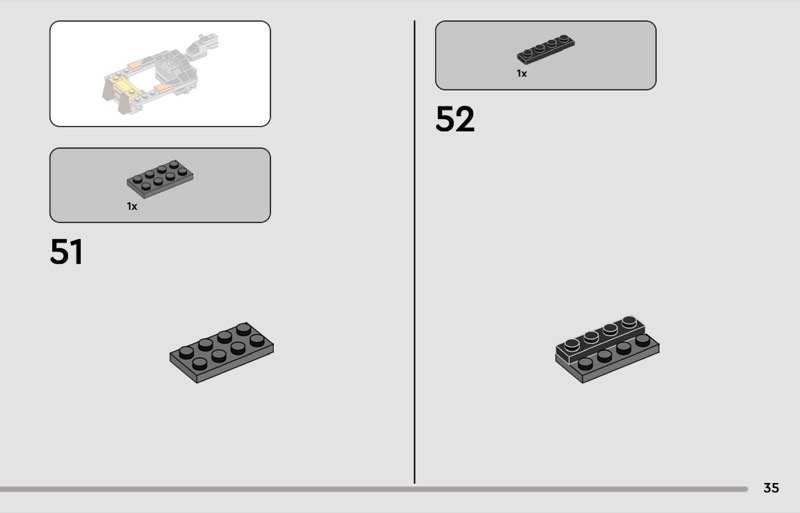 1x

51

1x

52

35