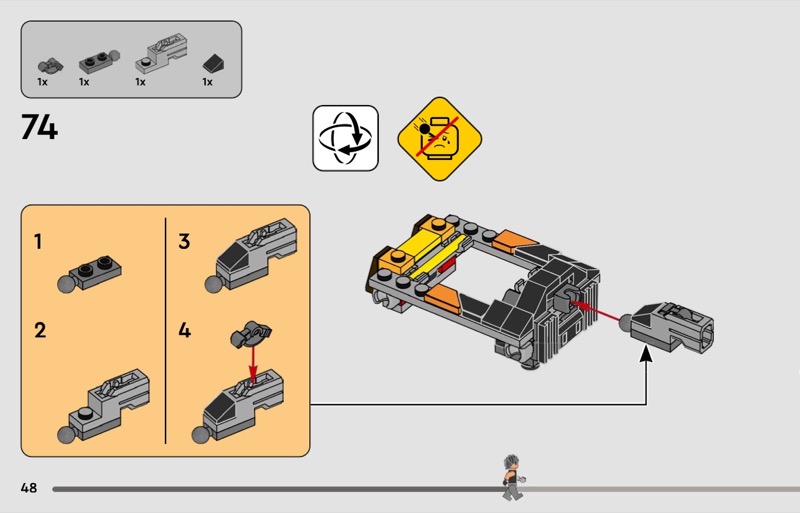 1x 1x 1x 1x

74

1

2

3

4

48