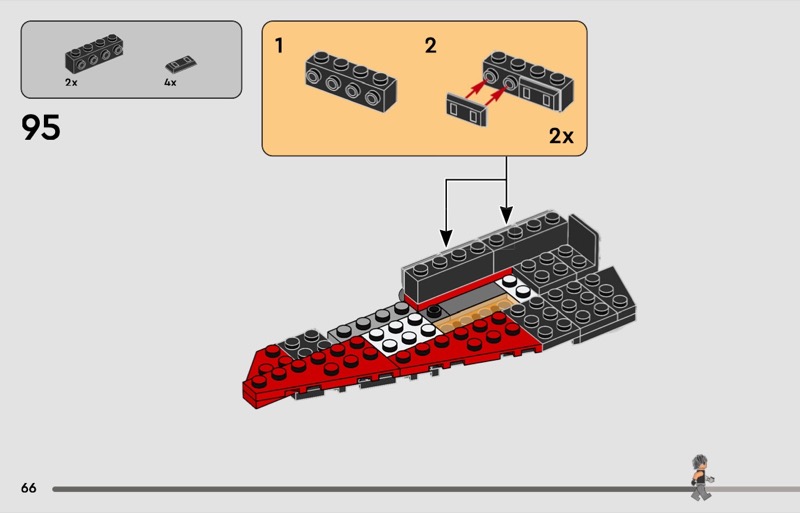 2x
4x

95

1
2
2x

66