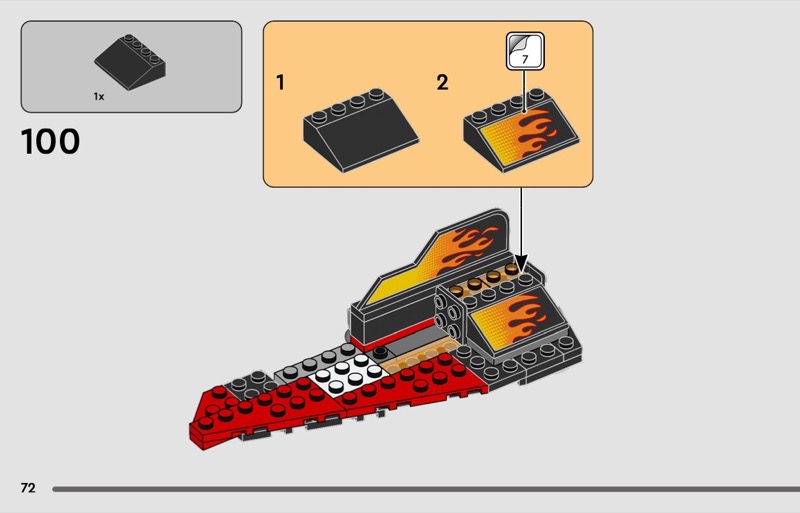 1x

100

1

2

7

72