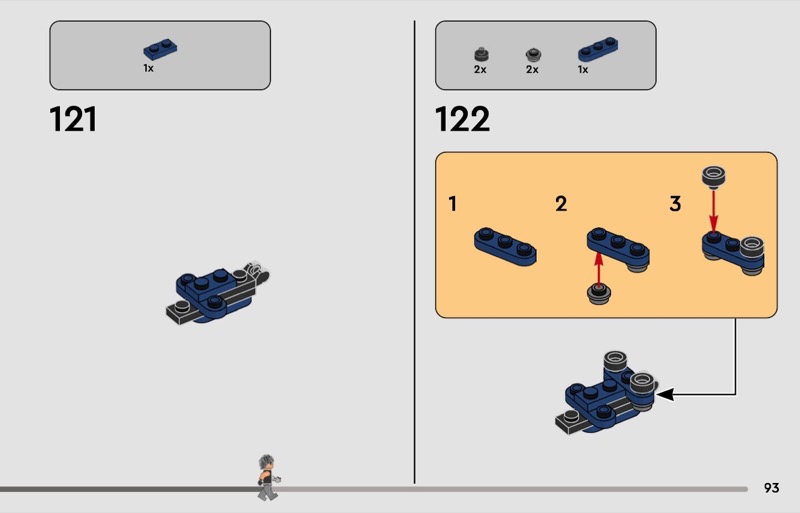 1x

121

2x 2x 1x

122

1

2

3

93