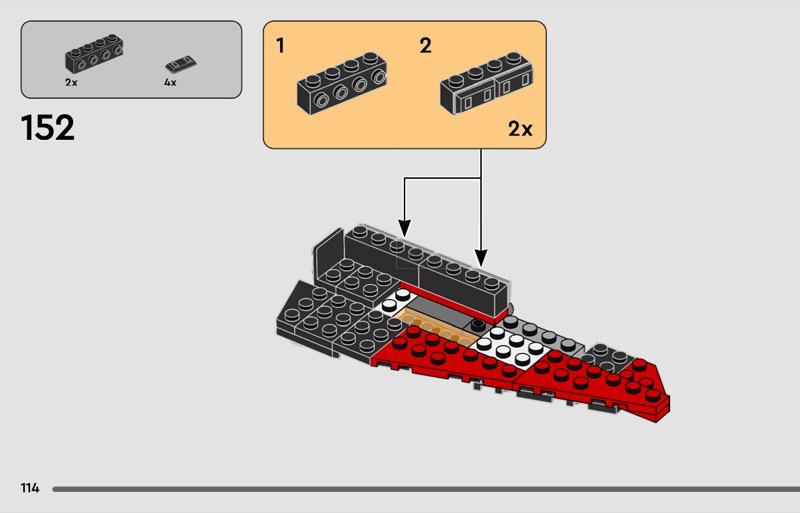 2x
4x

152

1
2
2x

114