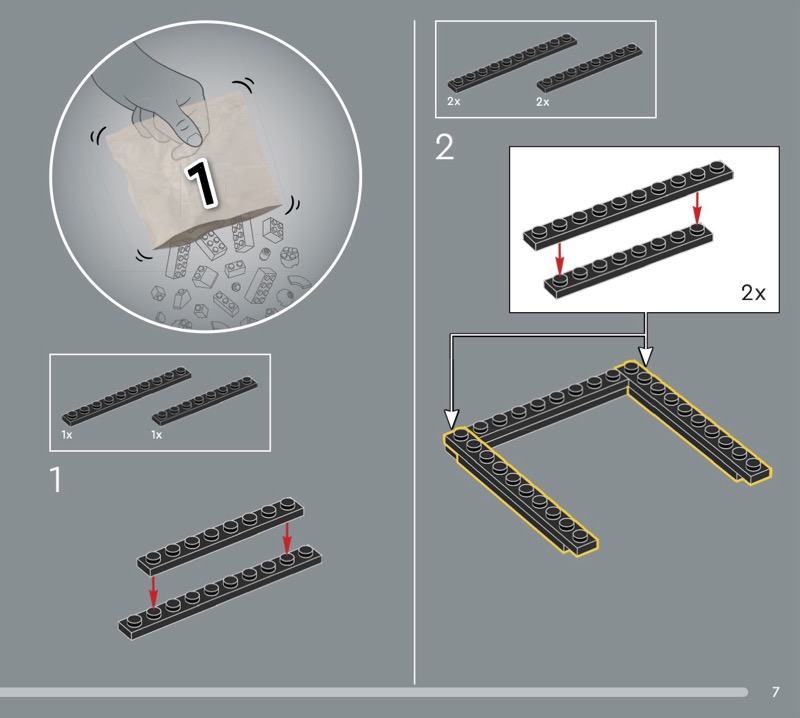 1

1x 1x

1

2x 2x

2

2x

7