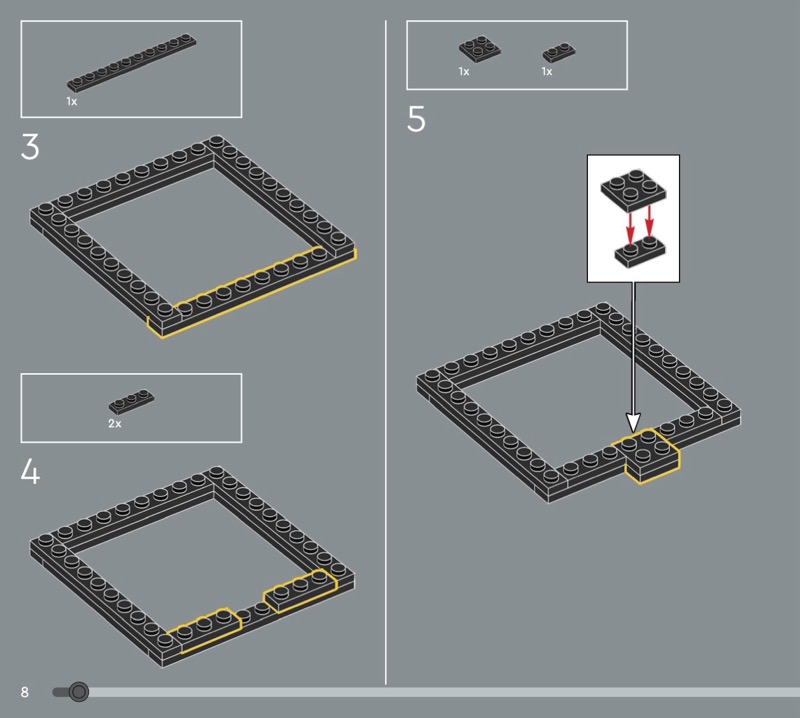 1x

3

2x

4

1x 1x

5

8