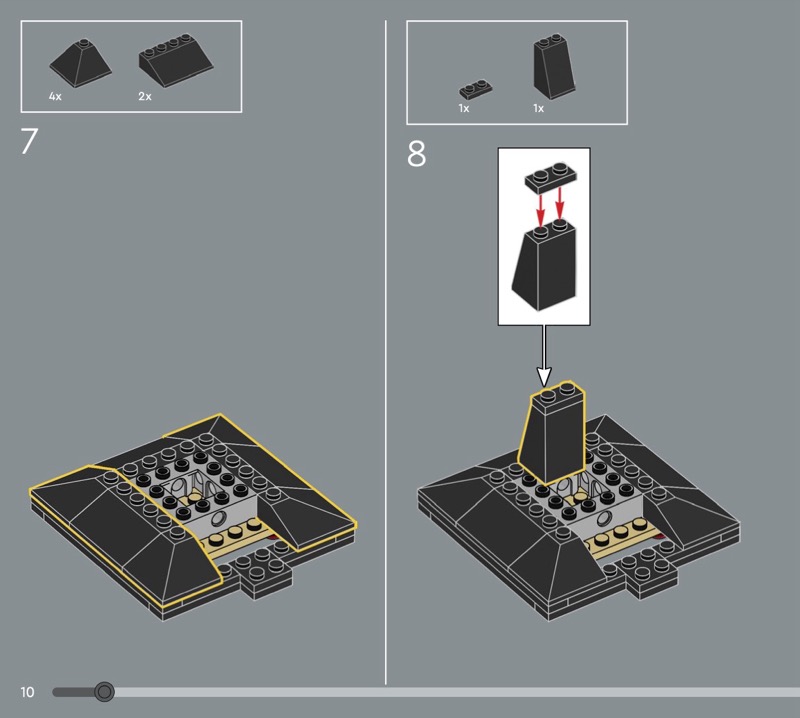 4x
2x
7
1x
1x
8
10