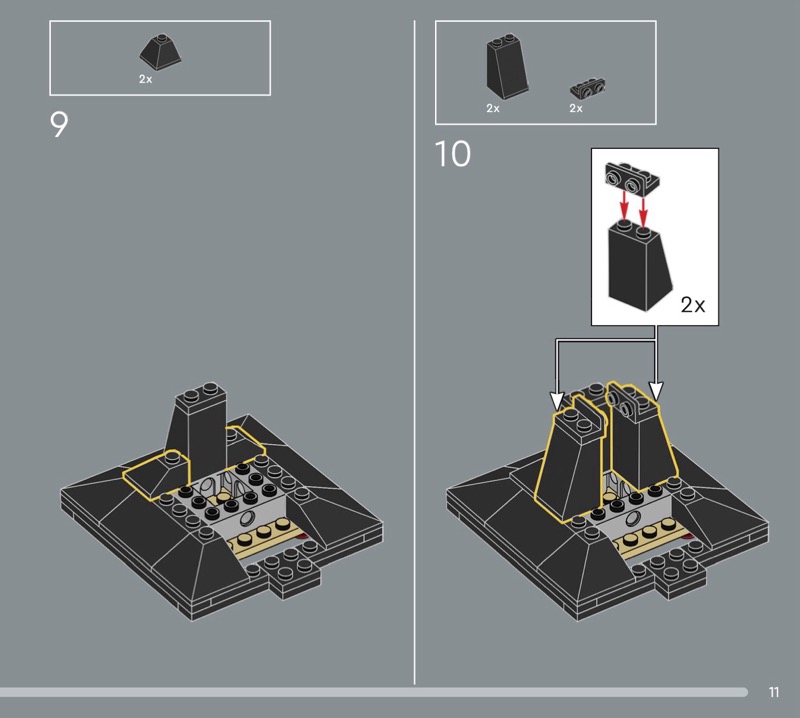 2x

9

2x

2x

10

2x

11