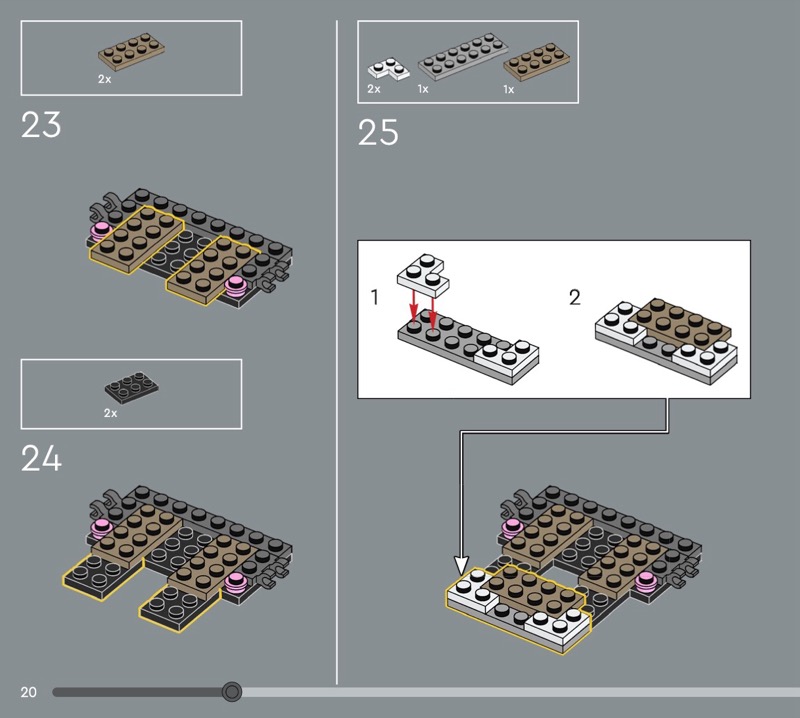 2x

23

2x

24

2x 1x 1x

25

1

2

20