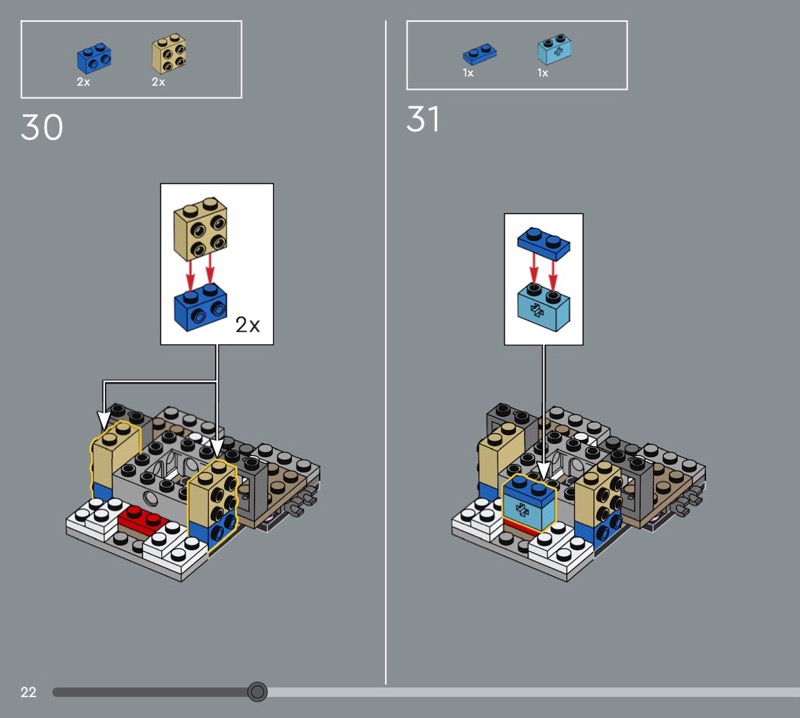 2x 2x

30

2x

1x 1x

31

22