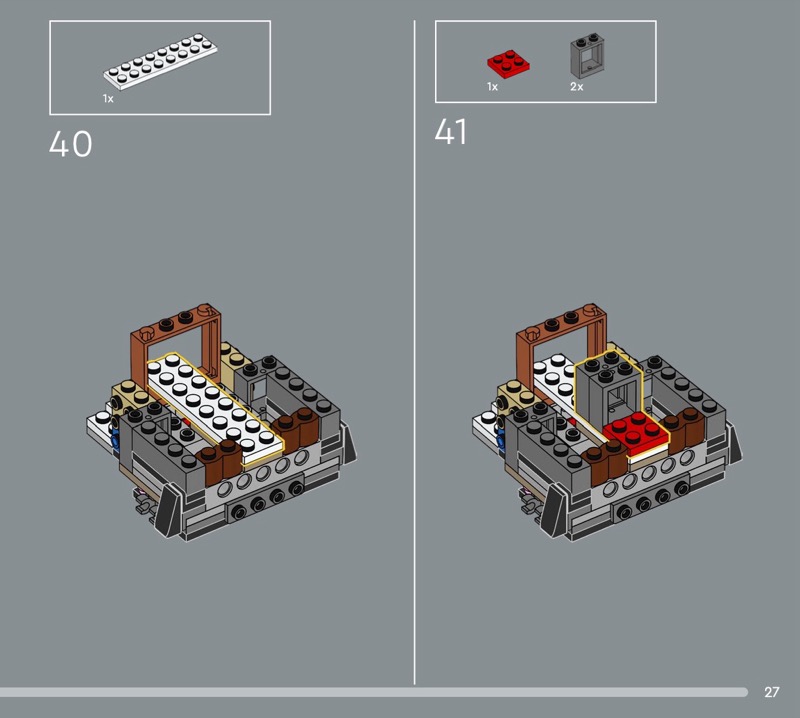 1x

40

1x 2x

41

27