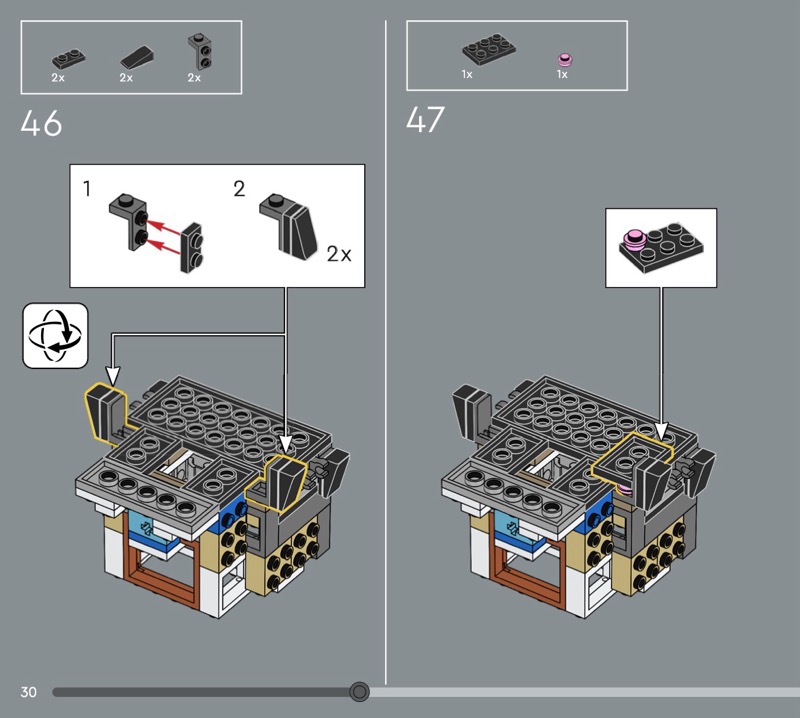 2x 2x 2x

46

1

2

2x

1x 1x

47

30