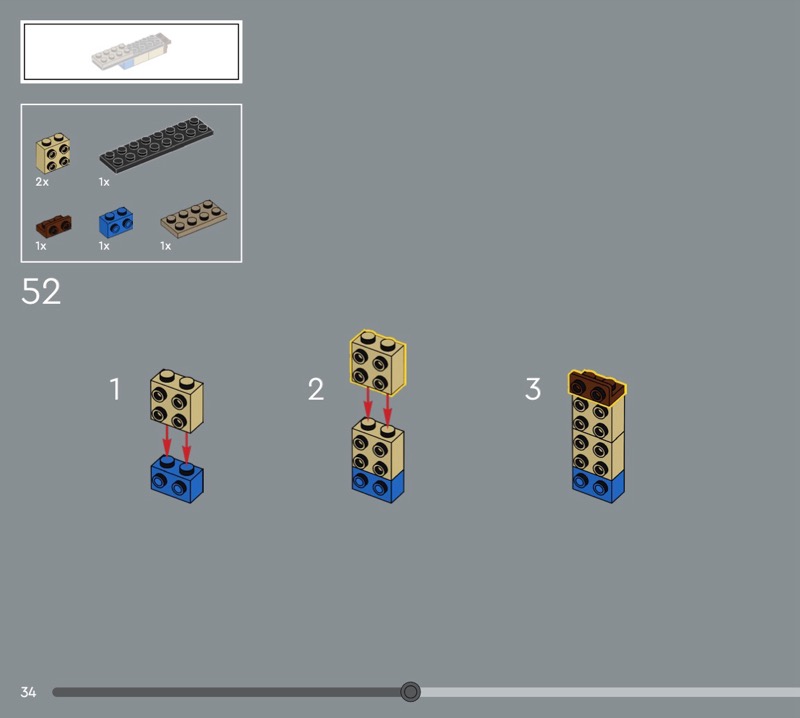 2x
1x
1x
1x
1x

52

1

2

3

34