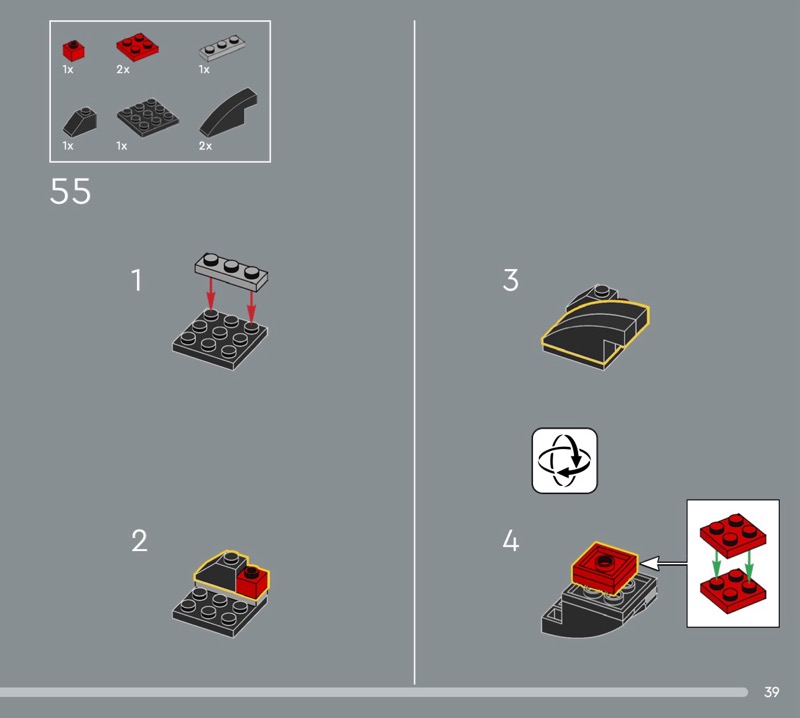 1x
2x
1x
1x
1x
2x

55

1

2

3

4

39