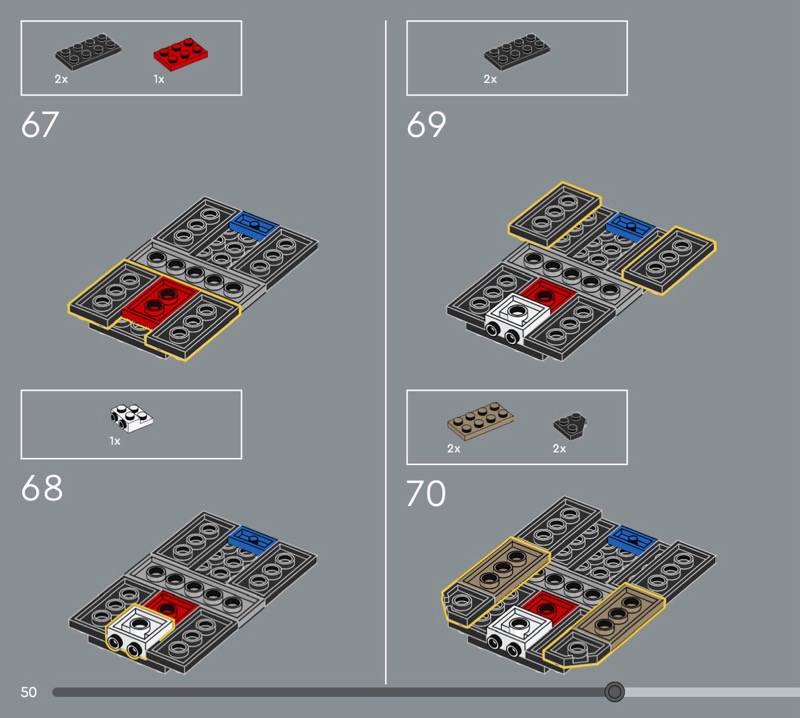 2x 1x

67

1x

68

2x

69

2x 2x

70

50