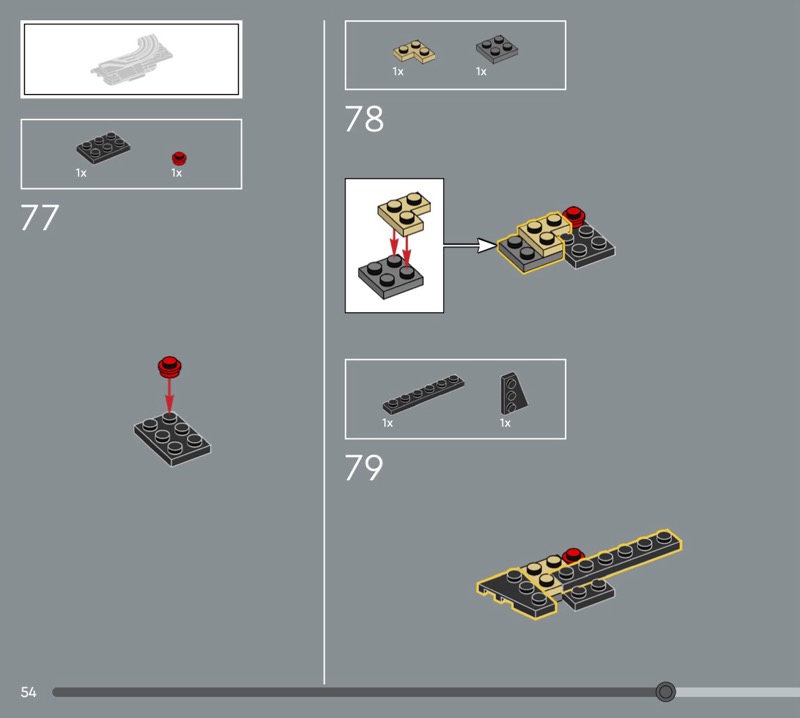 1x 1x

77

1x 1x

78

1x 1x

79

54