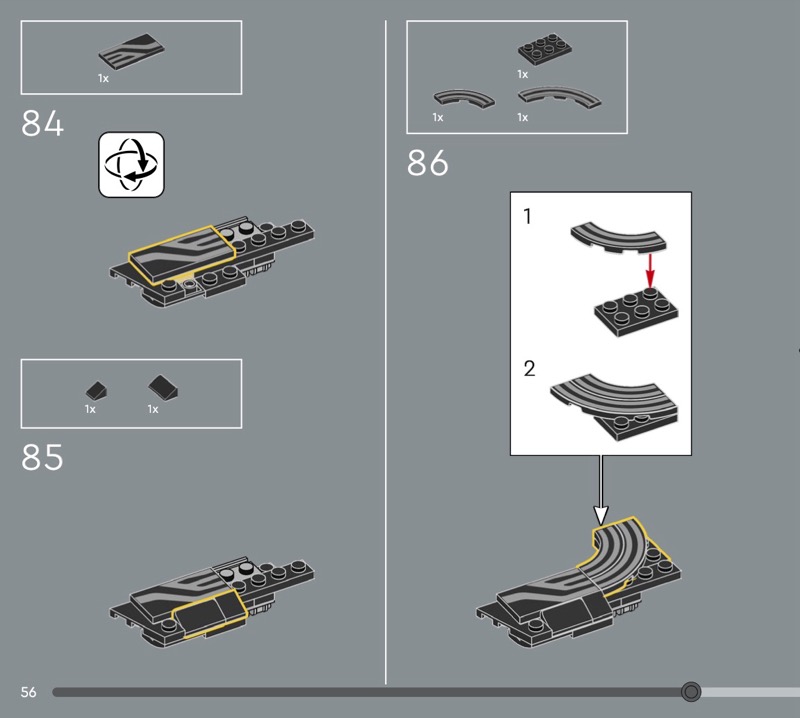 1x

84

1x 1x

85

1x

1x 1x

86

1

2

56