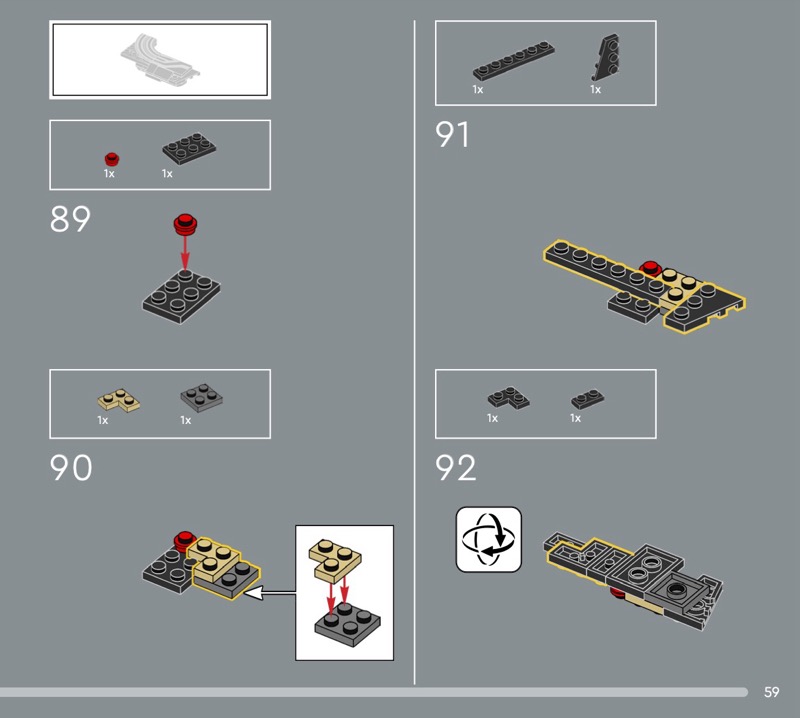 1x 1x

89

1x 1x

90

1x 1x

91

1x 1x

92

59