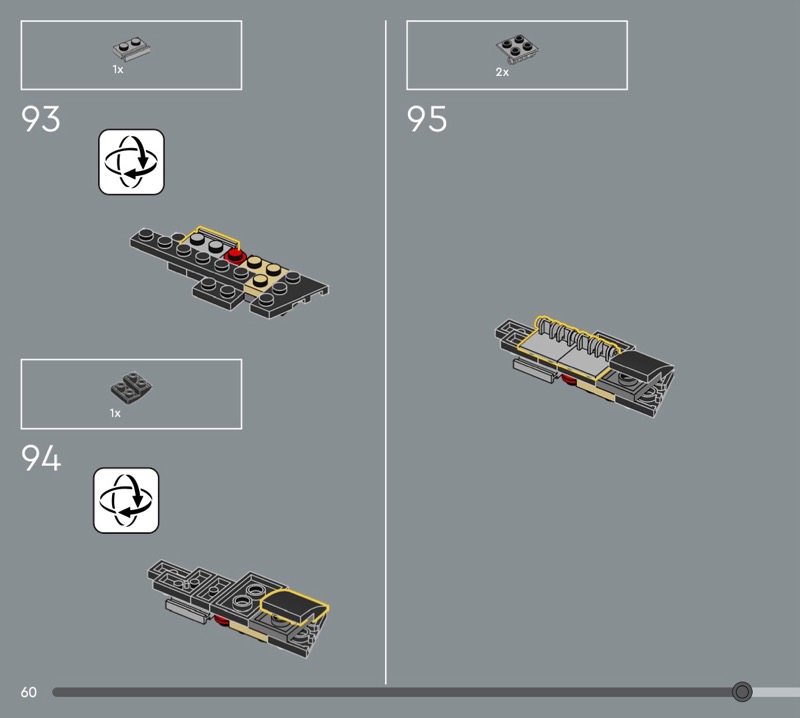 1x

93

1x

94

2x

95

60