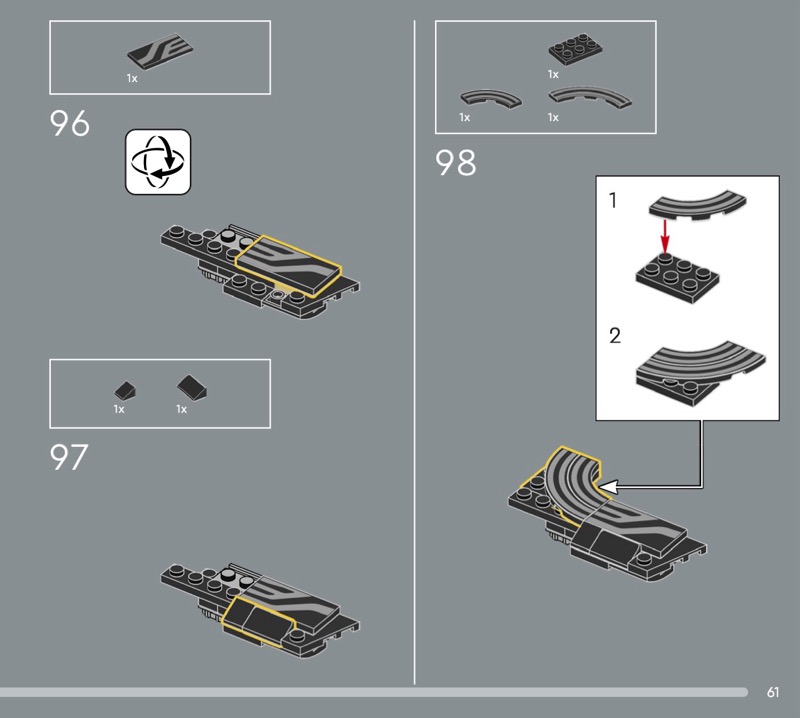 1x

96

1x 1x

97

1x

1x 1x

98

1

2

61