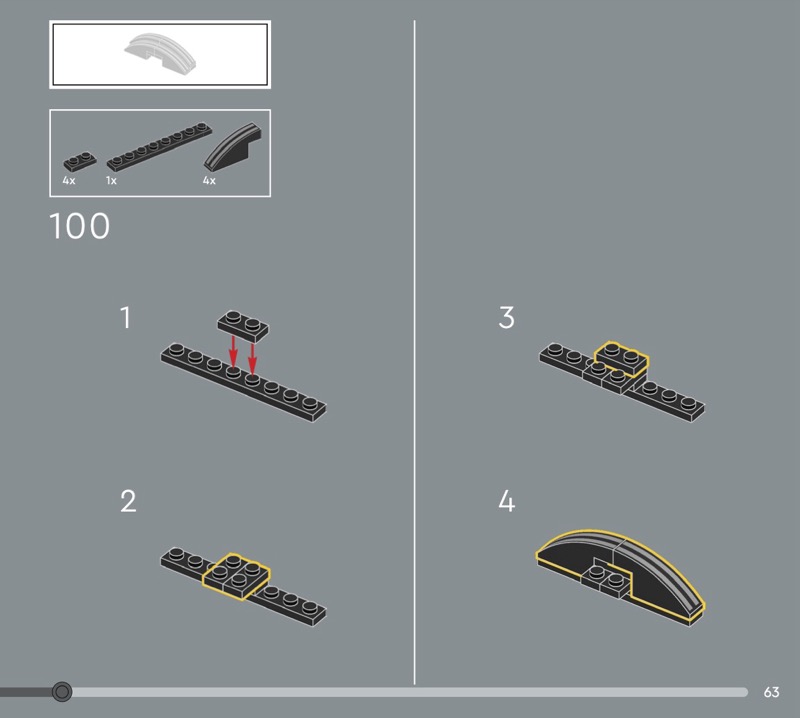 4x 1x 4x

100

1

2

3

4

63