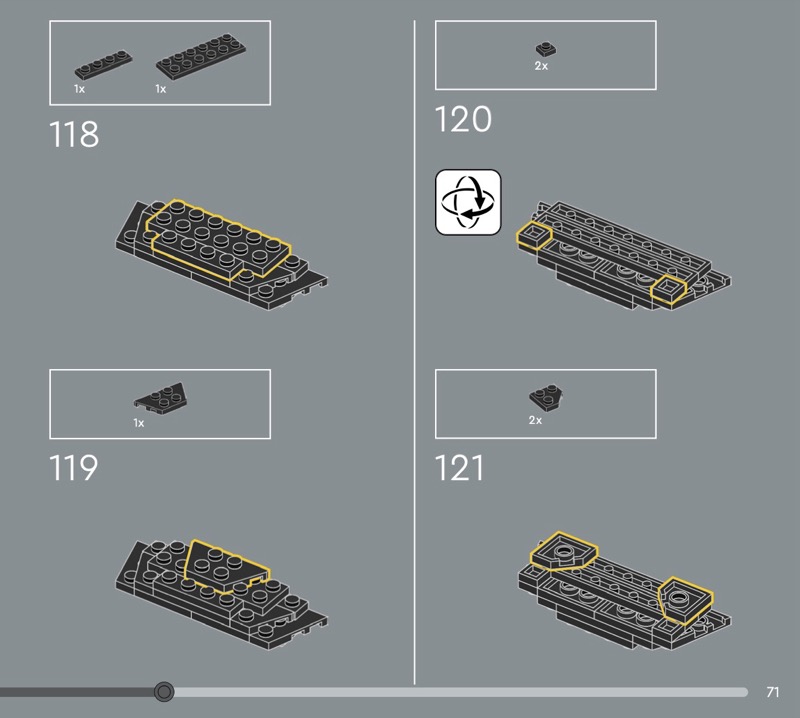 1x 1x

118

1x

119

2x

120

2x

121

71