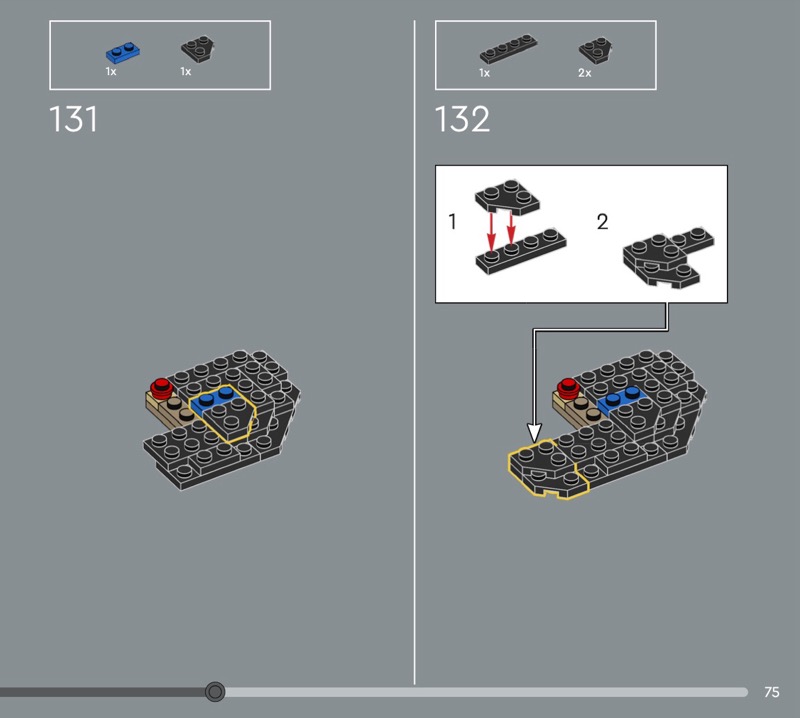 1x 1x

131

1x 2x

132

1

2

75