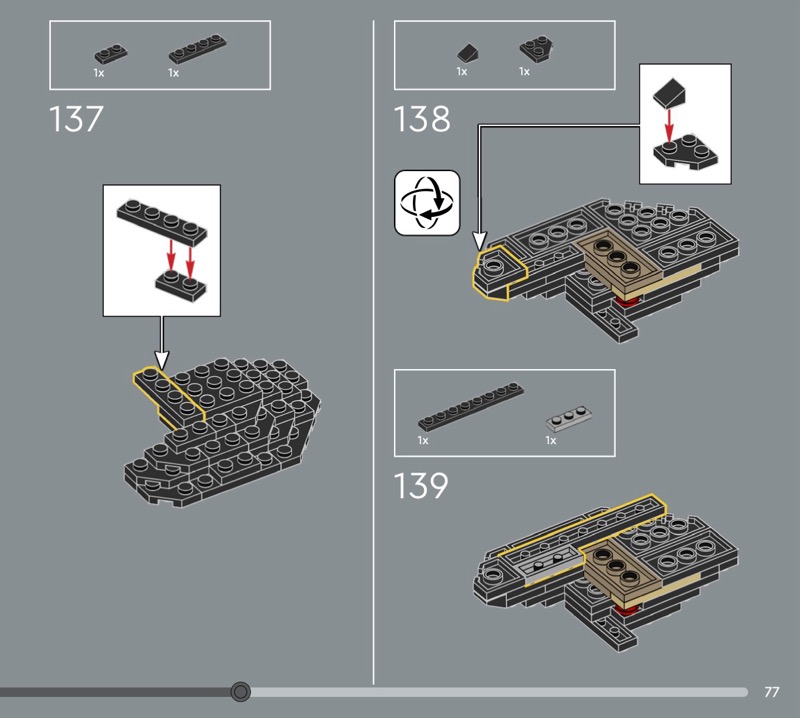 1x 1x

137

1x 1x

138

1x 1x

139

77