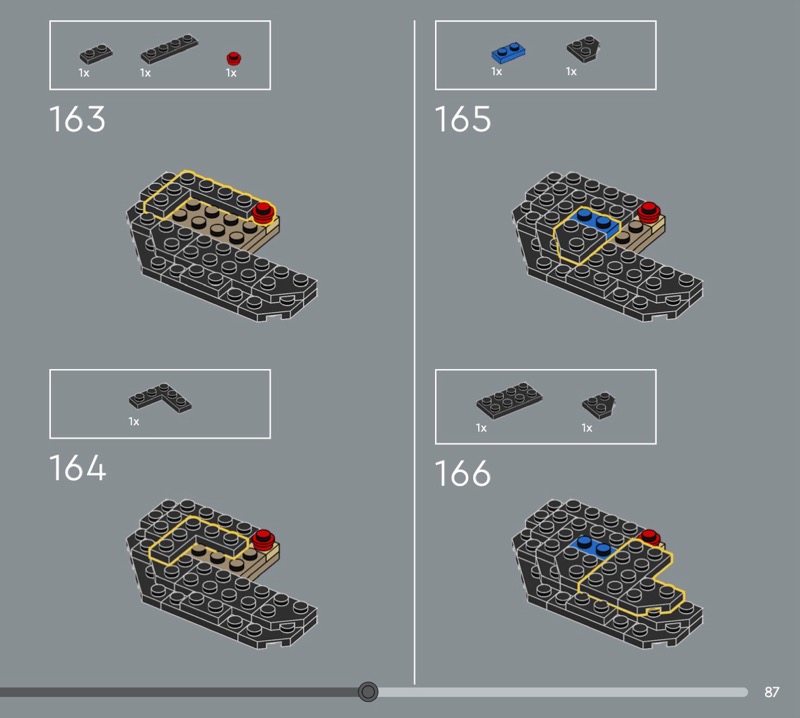 1x 1x 1x

163

1x

164

1x 1x

165

1x 1x

166

87