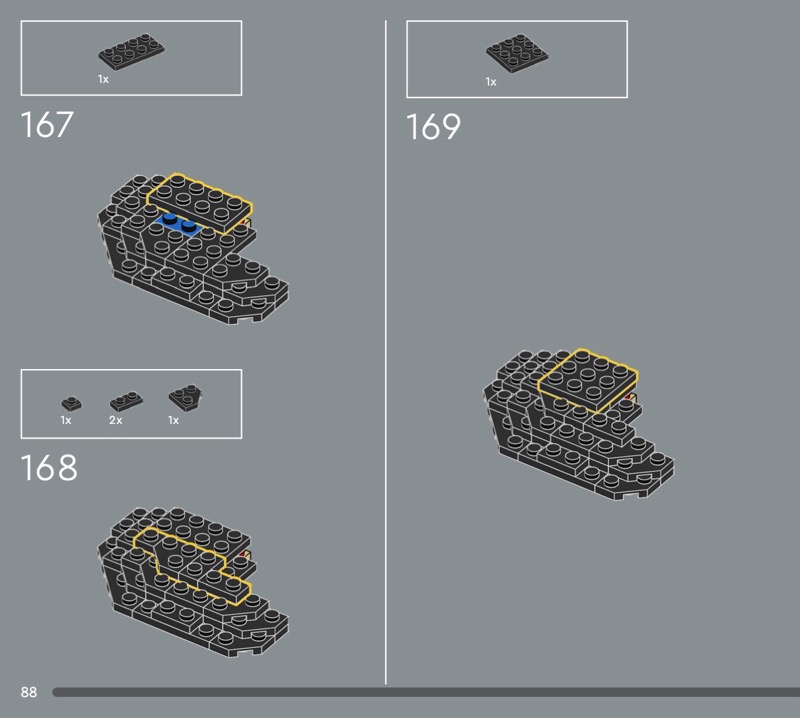 1x

167

1x 2x 1x

168

1x

169

88