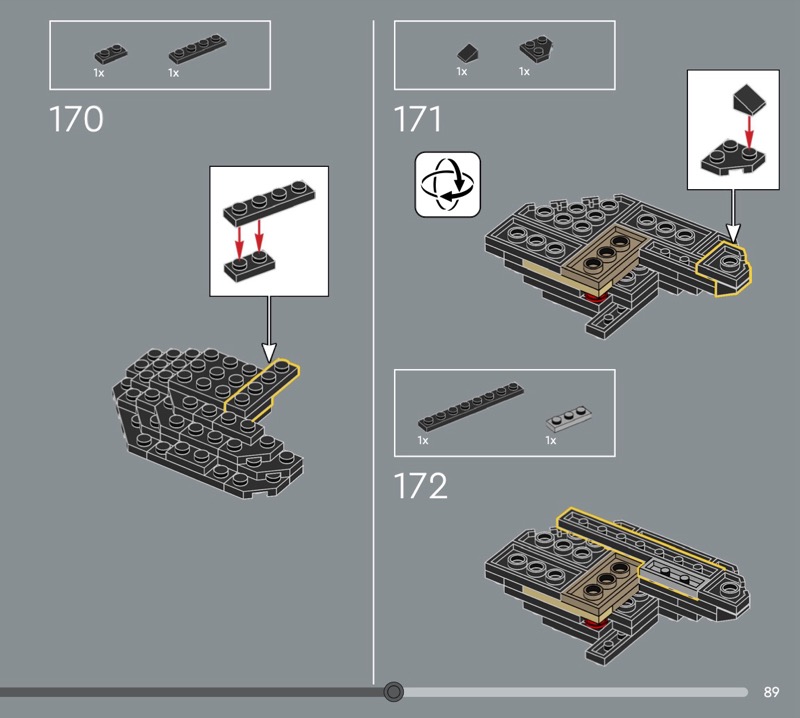 1x 1x

170

1x 1x

171

1x 1x

172

89