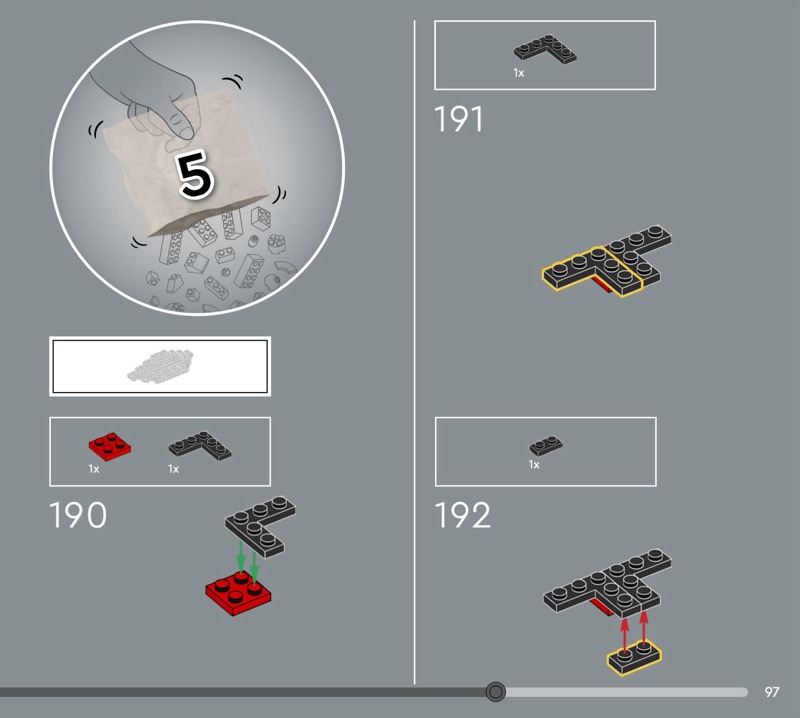 5

1x 1x

190

1x

191

1x

192

97