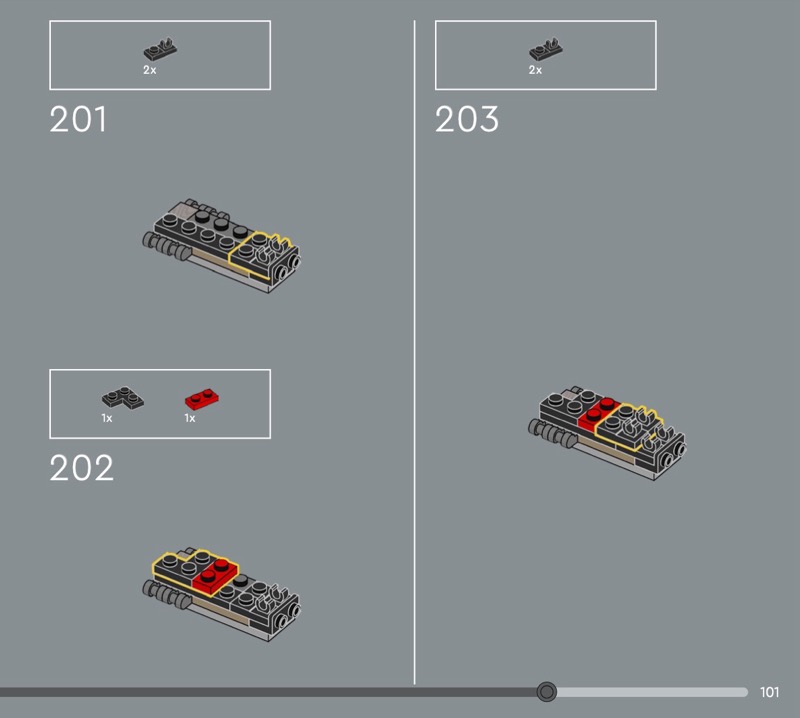 2x

201

1x 1x

202

2x

203

101