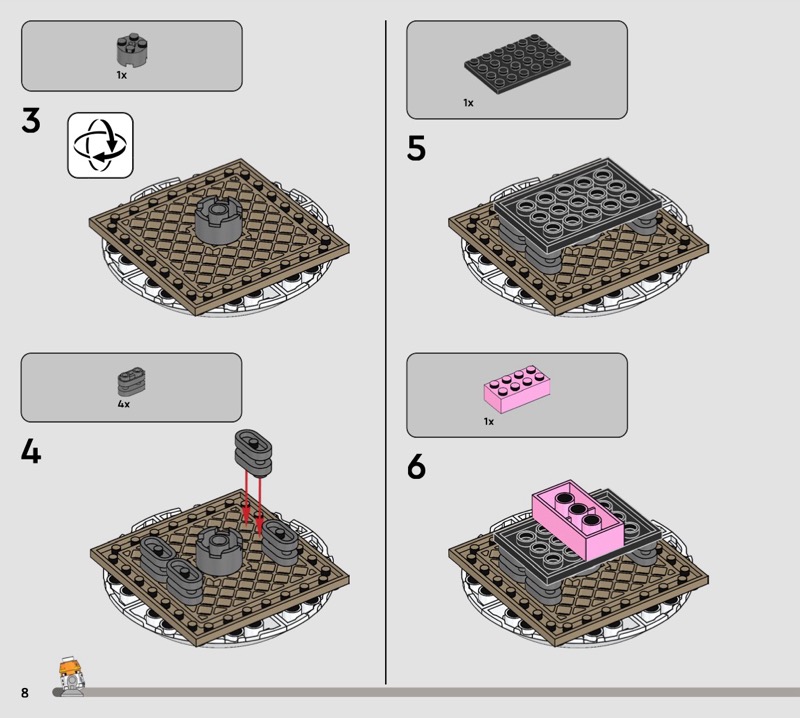 1x

3

4x

4

1x

5

1x

6

8