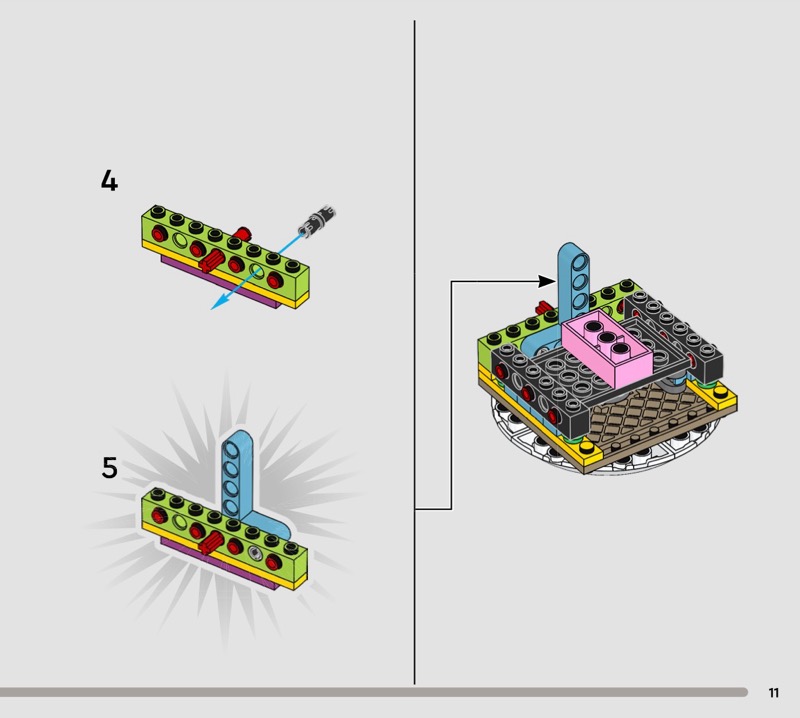 4

5

11