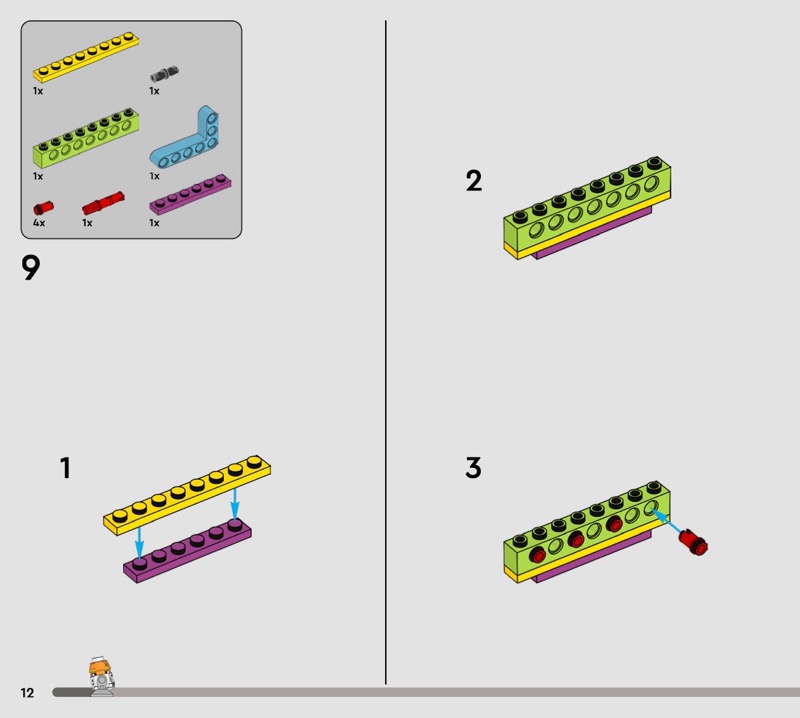 1x
1x
1x
1x
4x
1x
1x

9

1

2

3

12