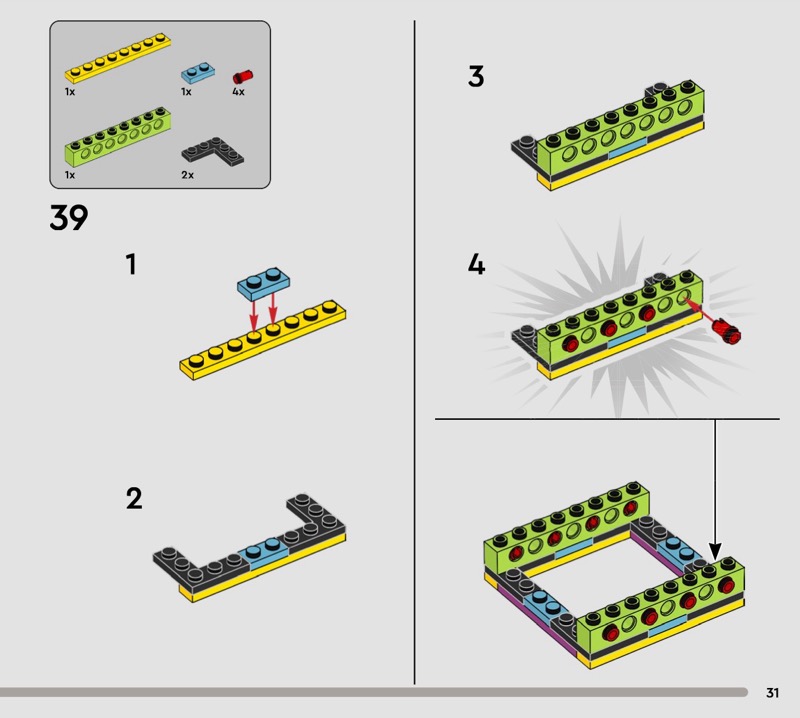 1x
1x
4x
1x
2x

39

1

2

3

4

31