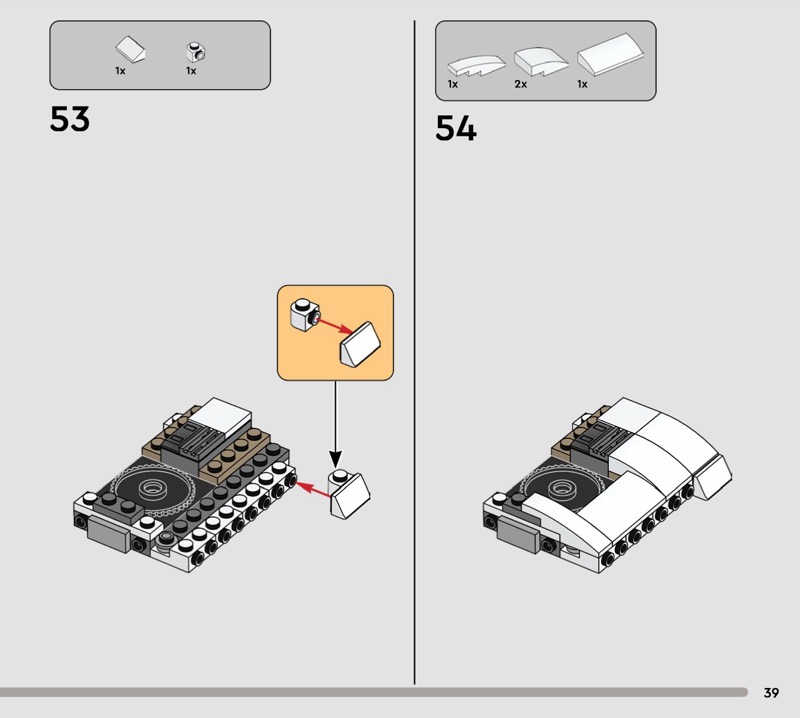 1x 1x

53

1x 2x 1x

54

39