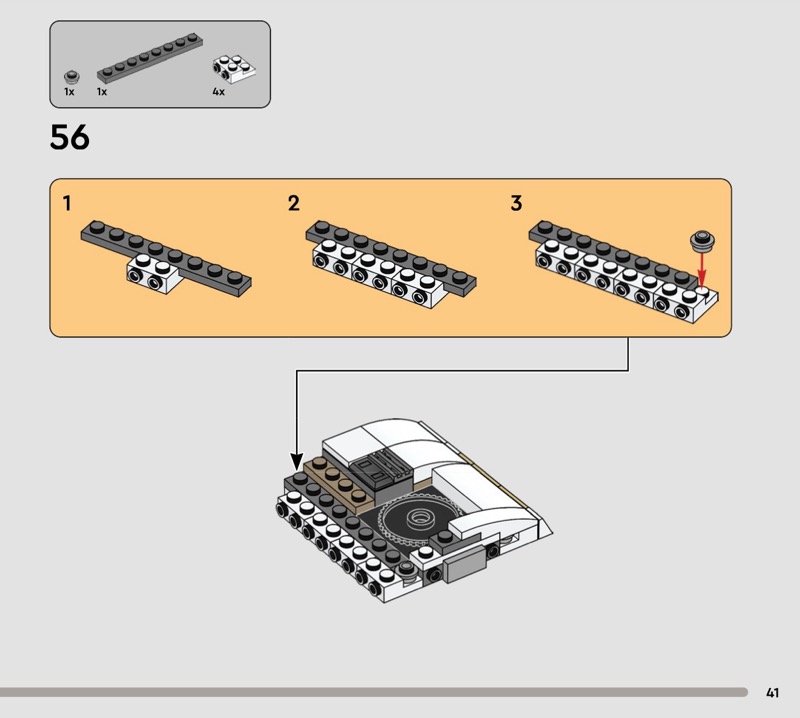 1x 1x 4x

56

1

2

3

41