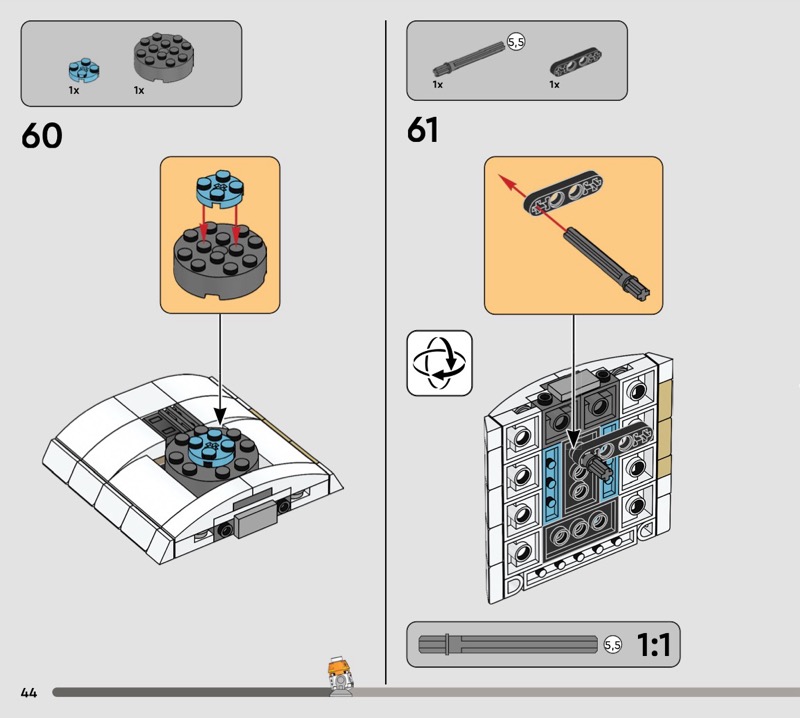 1x 1x

60

5,5
1x 1x

61

5,5 1:1

44