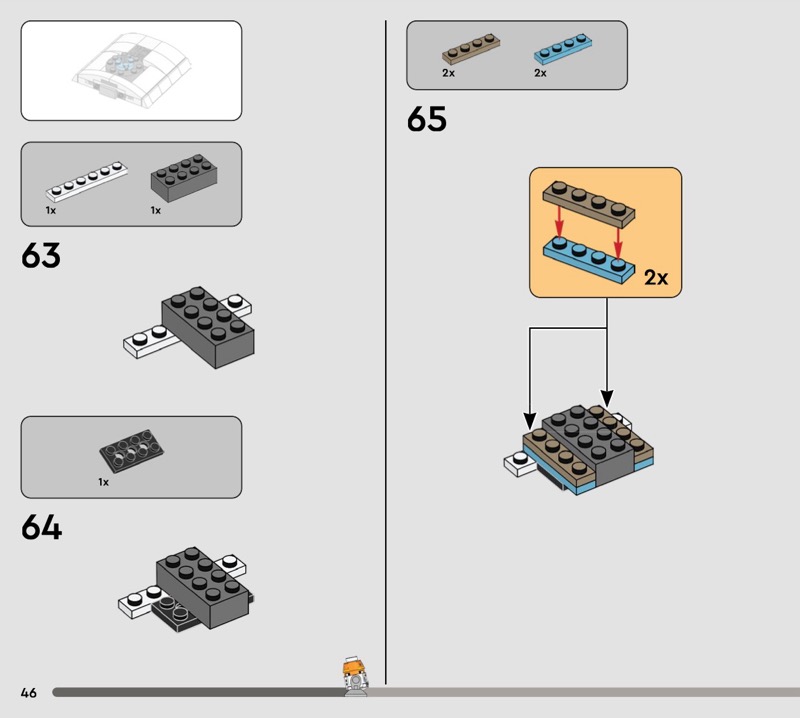 1x
1x

63

1x

64

2x
2x

65

2x

46