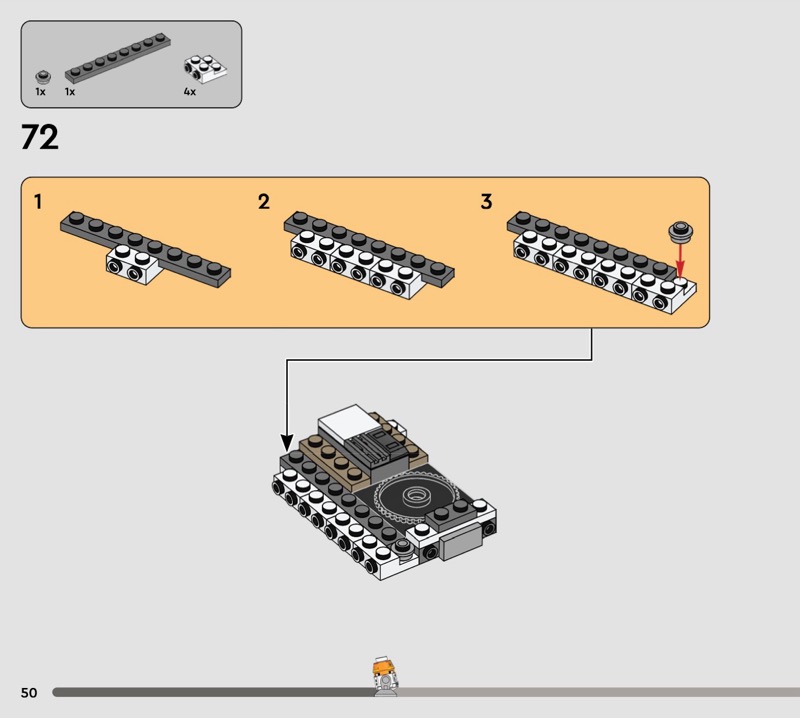 1x 1x 4x

72

1

2

3

50