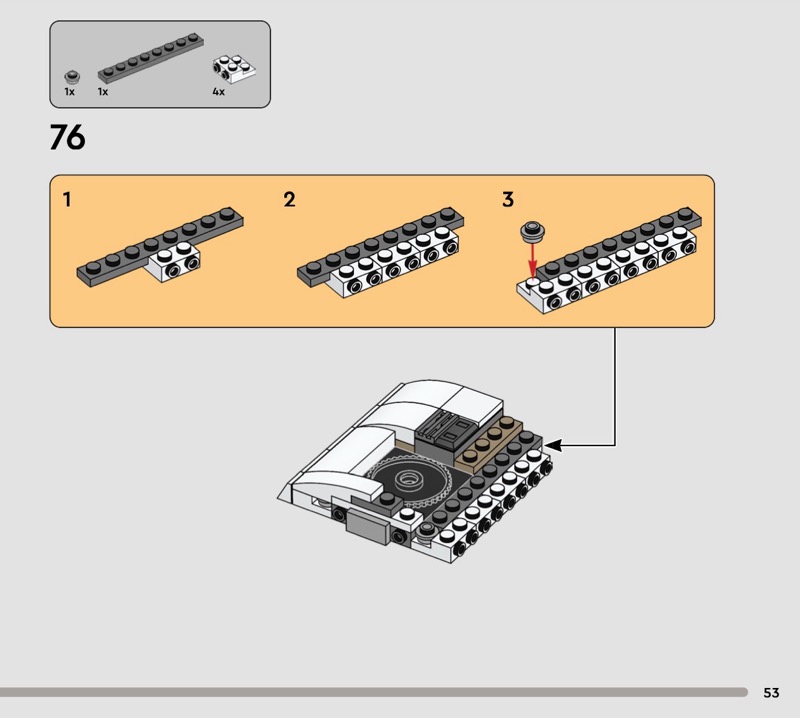 1x 1x 4x

76

1

2

3

53