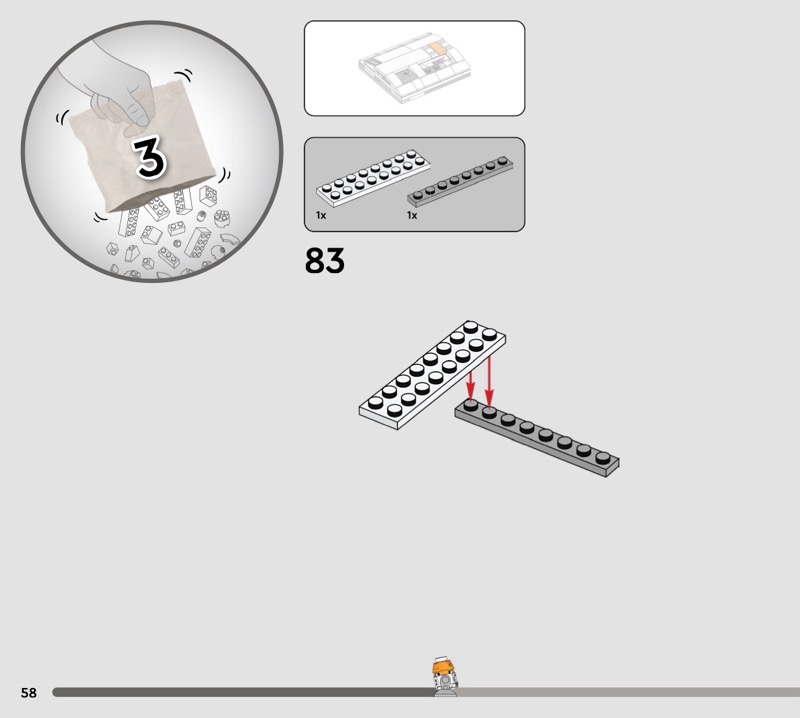 3

1x

1x

83

58