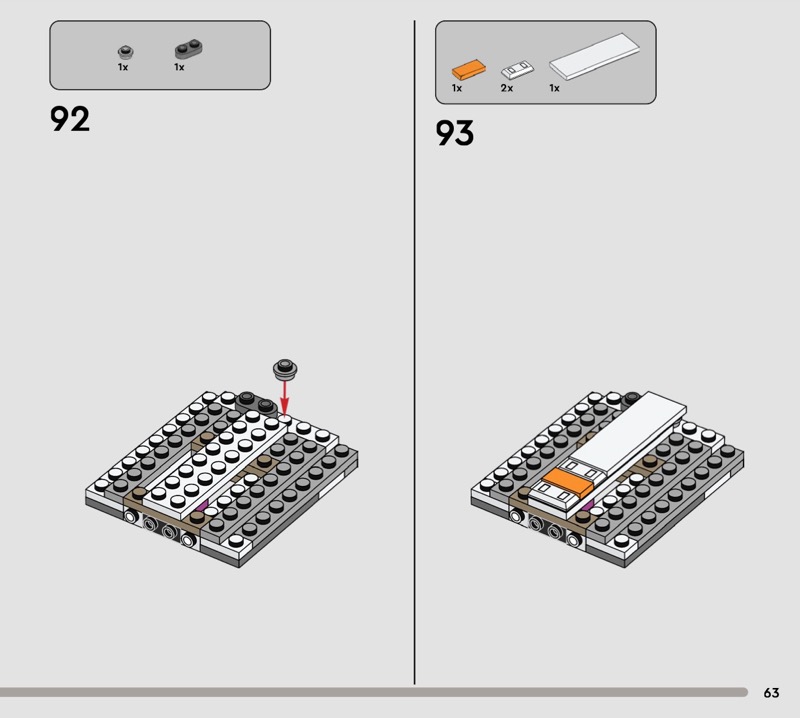 1x 1x

92

1x 2x 1x

93

63