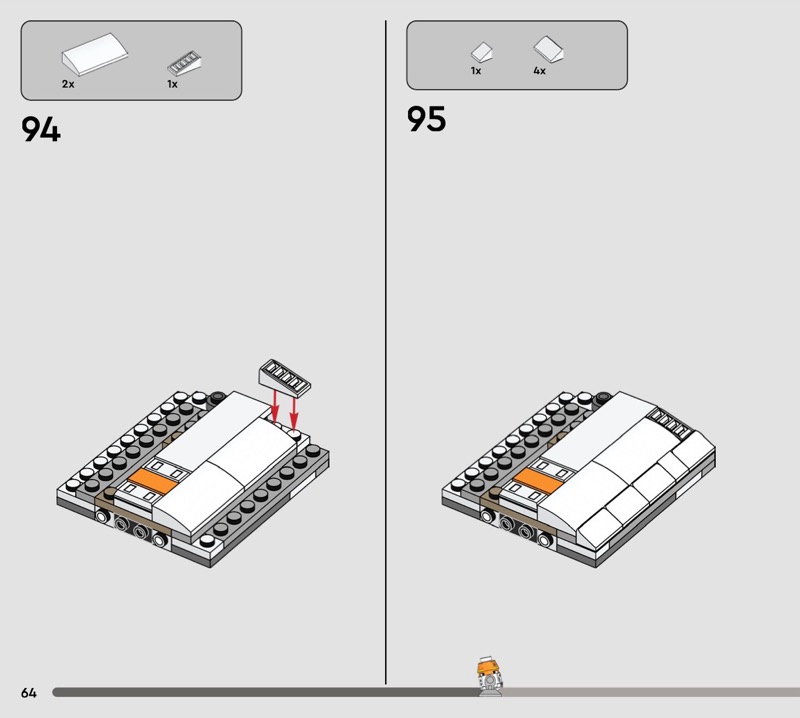 2x

1x

94

1x

4x

95

64