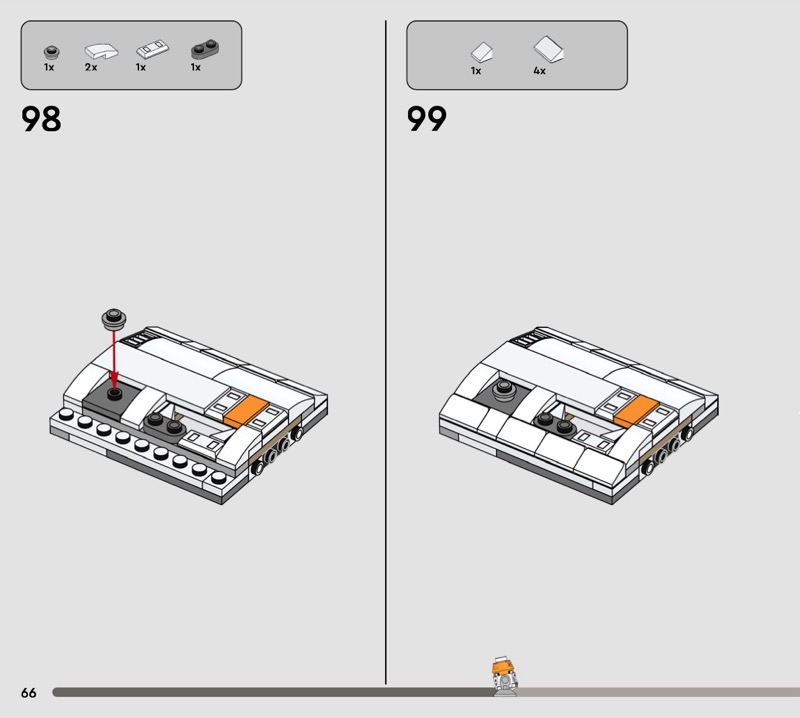 1x 2x 1x 1x

98

1x 4x

99

66