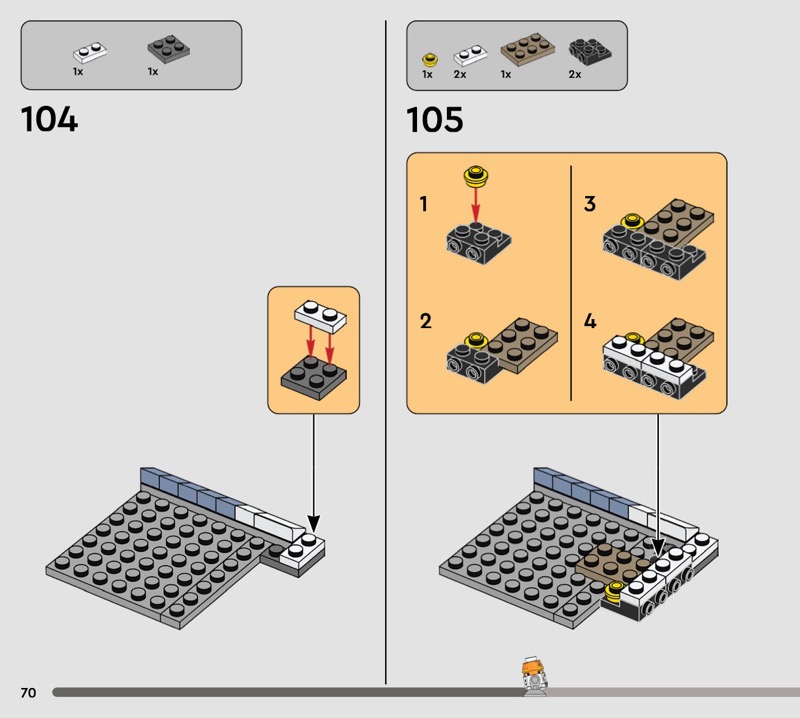 1x 1x

104

1x 2x 1x 2x

105

1

2

3

4

70