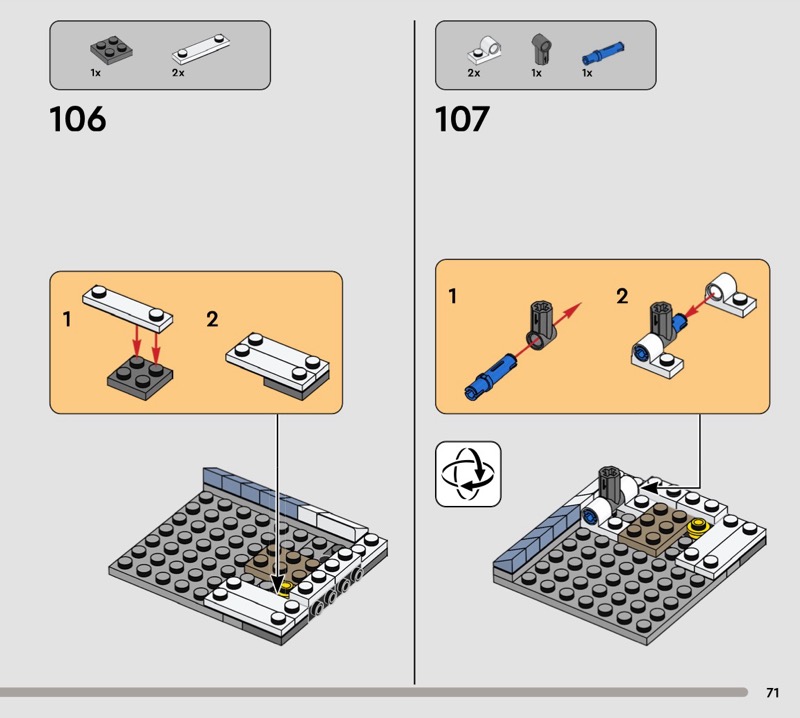 1x 2x

106

1

2

2x 1x 1x

107

1

2

71