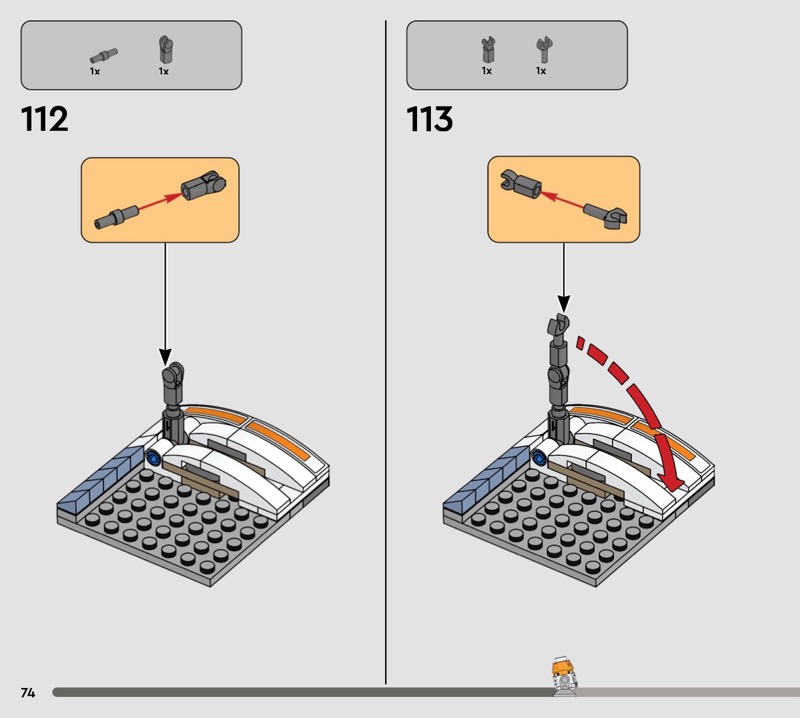 1x 1x

112

1x 1x

113

74