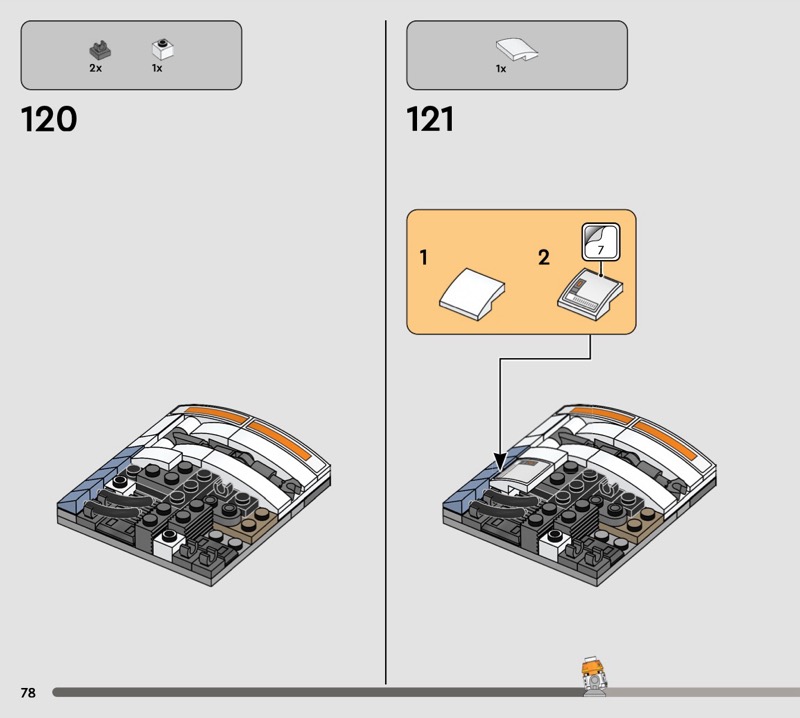 2x 1x

120

1x

121

1

2

7

78