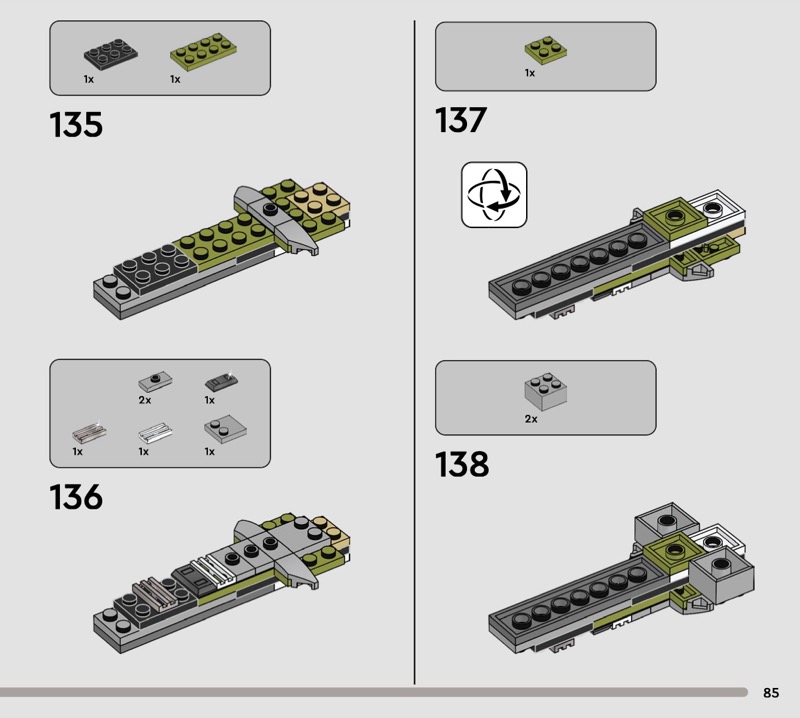 1x 1x

135

2x 1x
1x 1x 1x

136

1x

137

2x

138

85